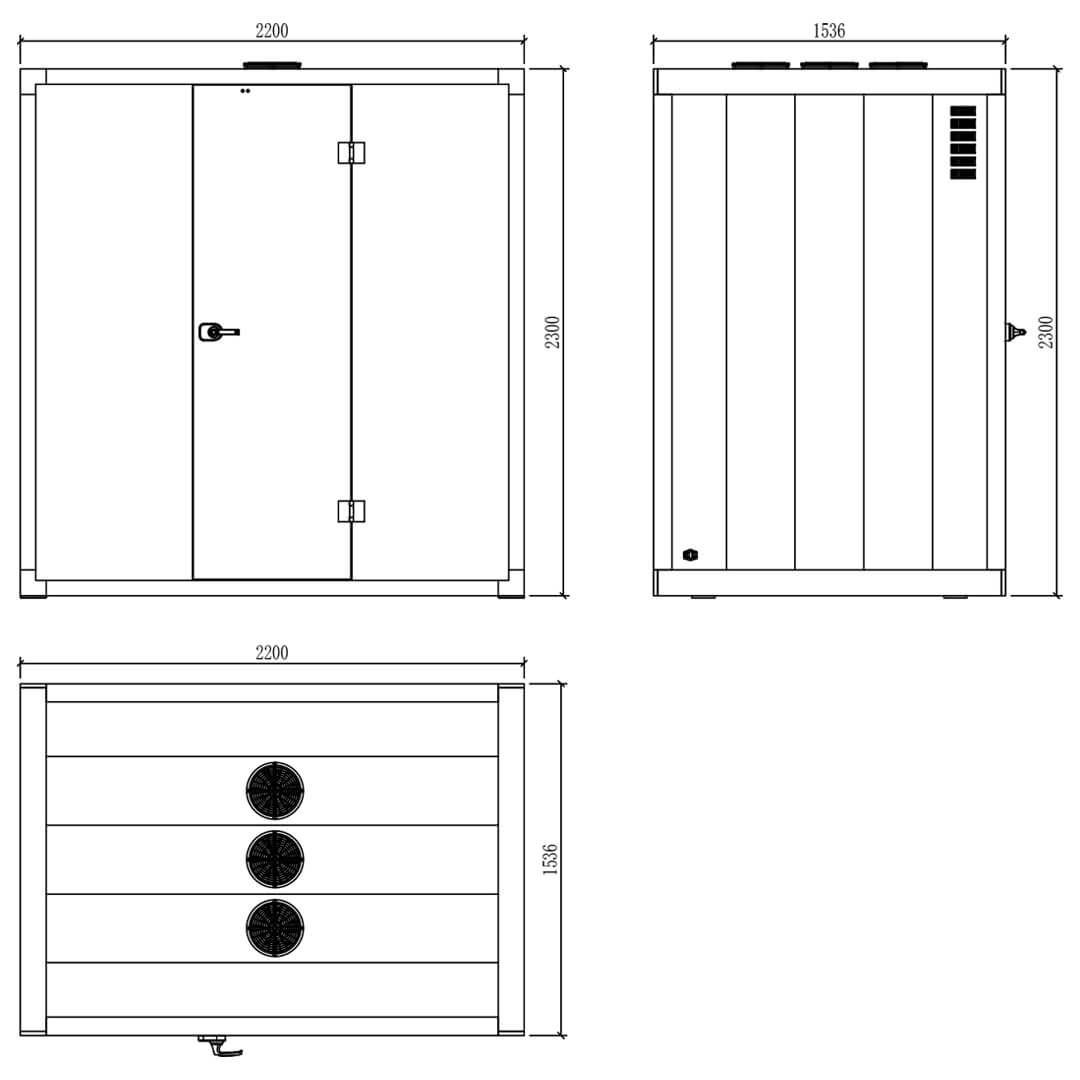 2200

2300

1536

2300

2200

1536